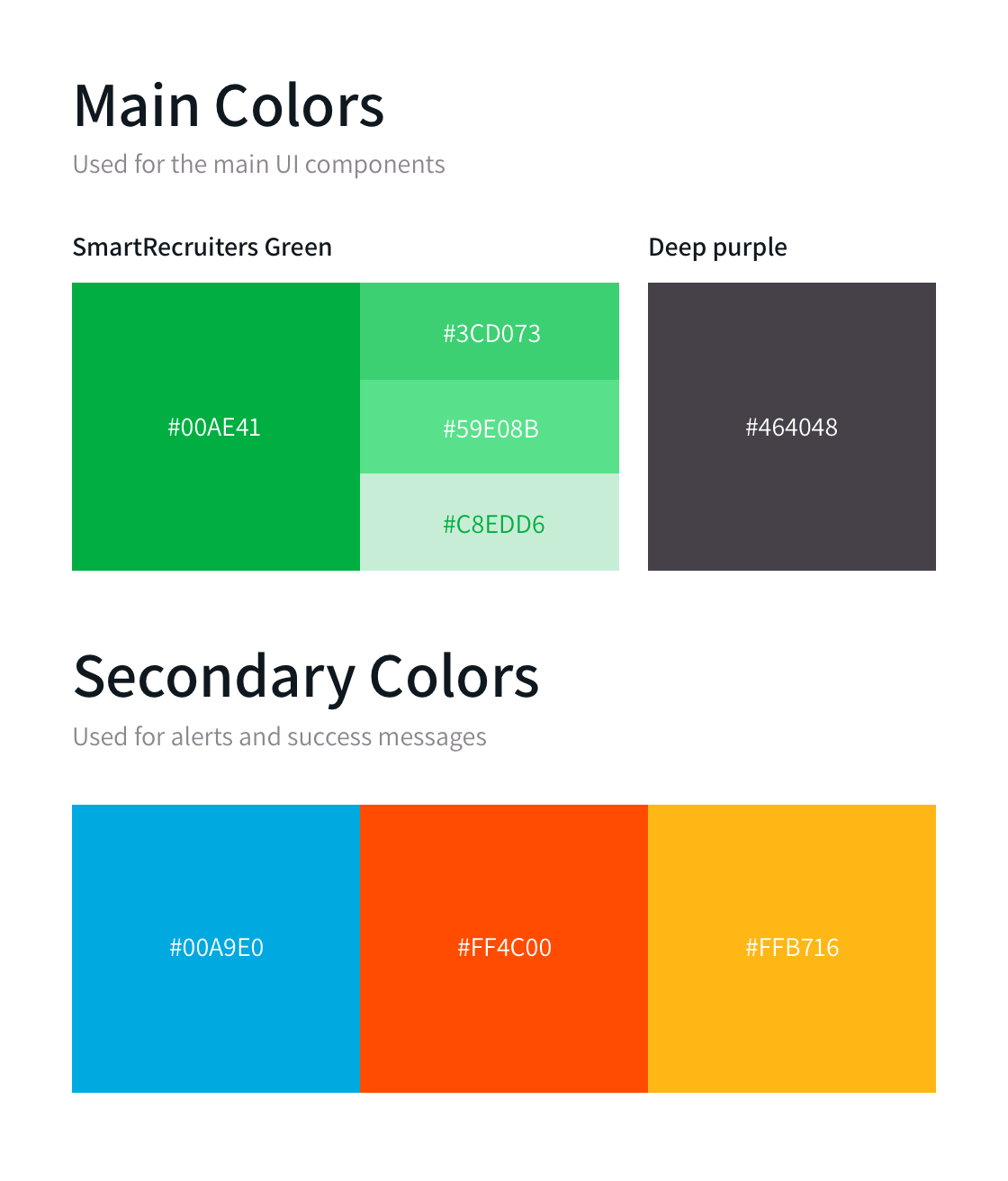 Main Colors

Used for the main UI components

SmartRecruiters Green

#00AE41

#3CD073

#59E08B

#C8EDD6

Deep purple

#464048

Secondary Colors

Used for alerts and success messages

#00A9E0

#FF4C00

#FFB716